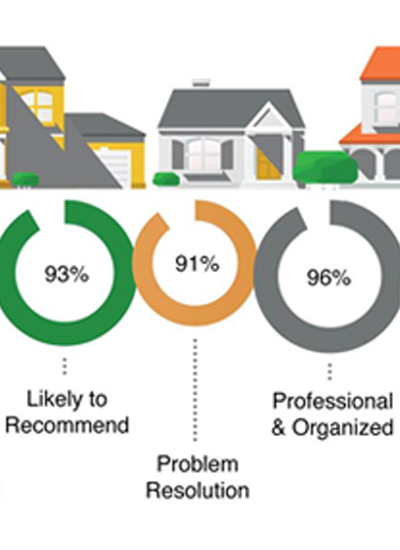 93%

Likely to Recommend

91%

Problem Resolution

96%

Professional & Organized